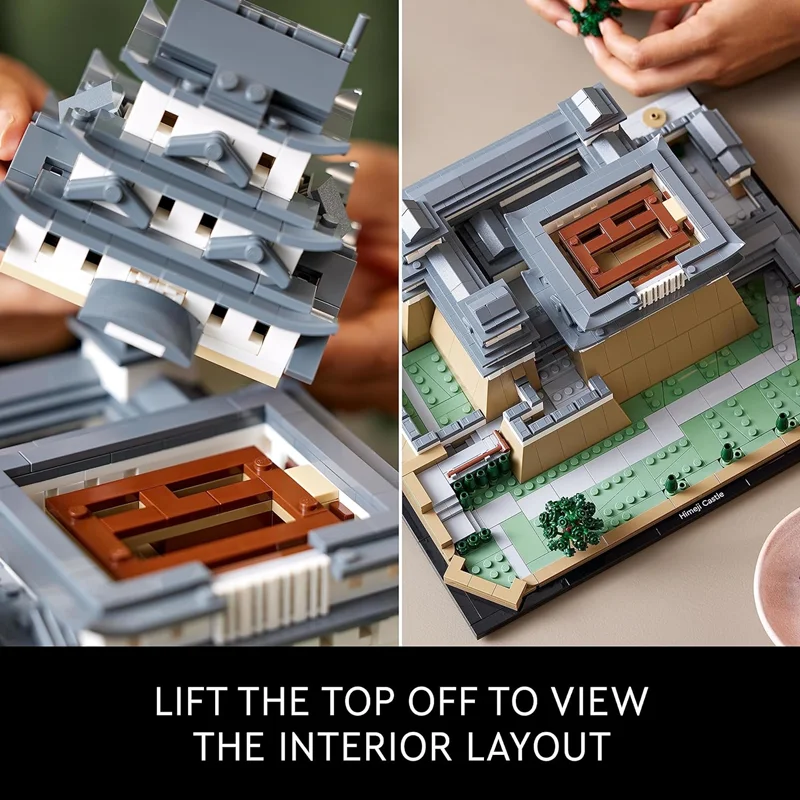 Himeji Castle

LIFT THE TOP OFF TO VIEW THE INTERIOR LAYOUT